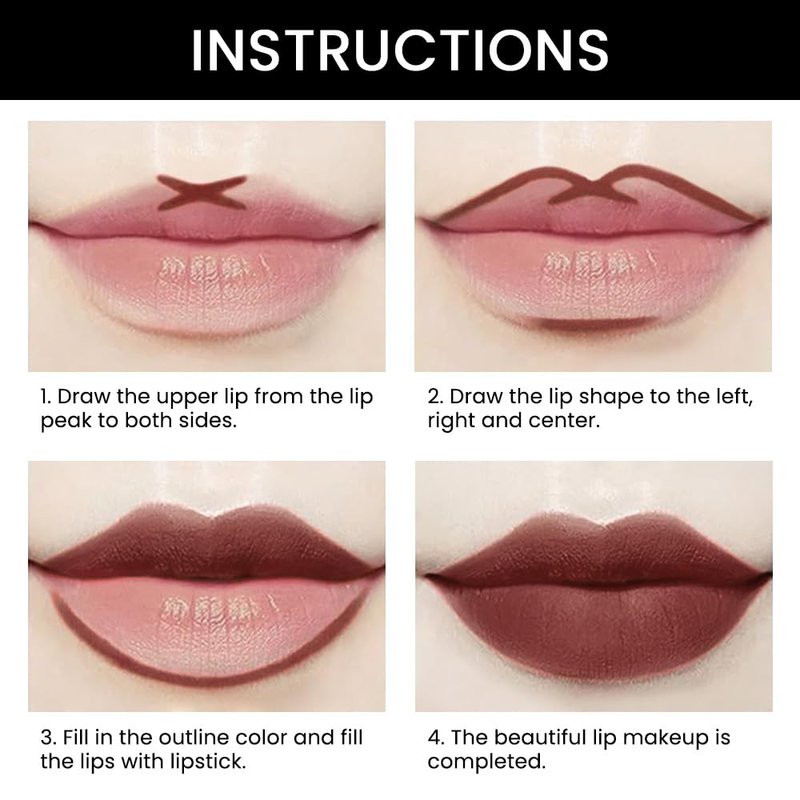 INSTRUCTIONS

1. Draw the upper lip from the lip peak to both sides.

2. Draw the lip shape to the left, right and center.

3. Fill in the outline color and fill the lips with lipstick.

4. The beautiful lip makeup is completed.