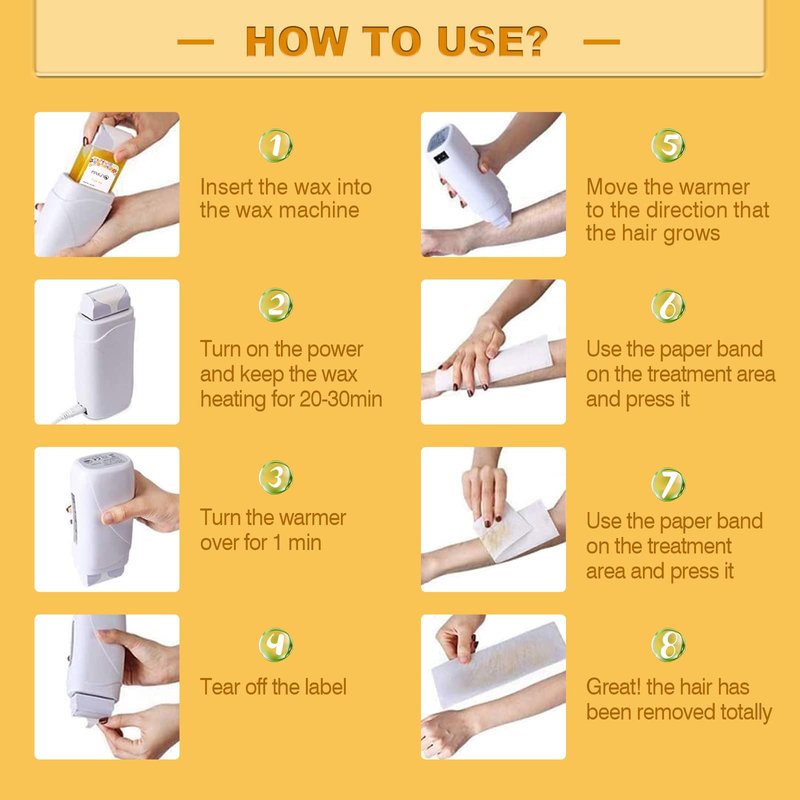 — HOW TO USE? —

1
Insert the wax into the wax machine

2
Turn on the power and keep the wax heating for 20-30min

3
Turn the warmer over for 1 min

4
Tear off the label

5
Move the warmer to the direction that the hair grows

6
Use the paper band on the treatment area and press it

7
Use the paper band on the treatment area and press it

8
Great! the hair has been removed totally