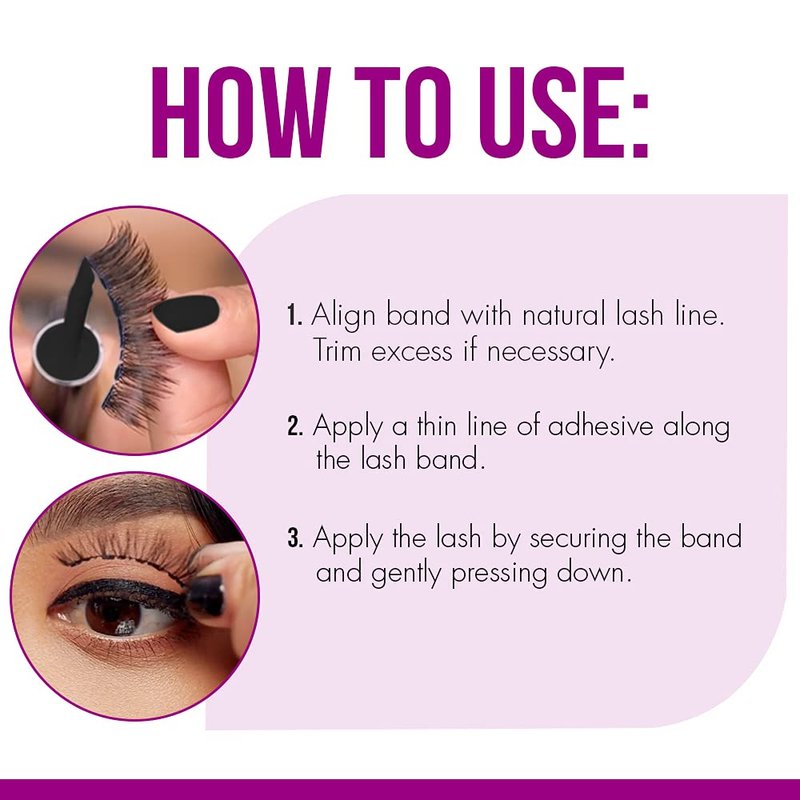 HOW TO USE:

1. Align band with natural lash line. Trim excess if necessary.

2. Apply a thin line of adhesive along the lash band.

3. Apply the lash by securing the band and gently pressing down.