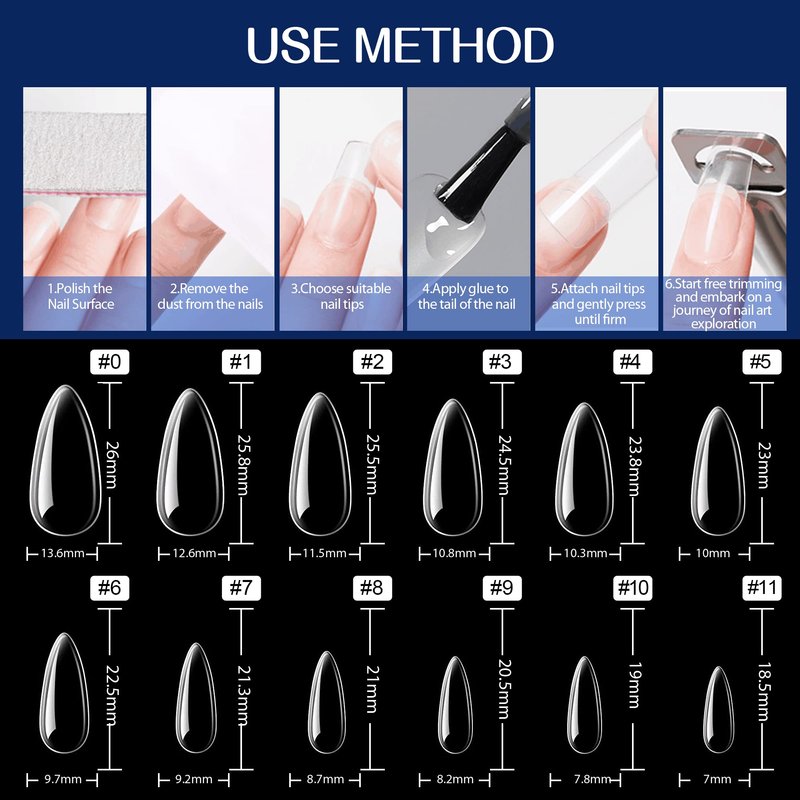 USE METHOD

1.Polish the Nail Surface

2.Remove the dust from the nails

3.Choose suitable nail tips

4.Apply glue to the tail of the nail

5.Attach nail tips and gently press until firm

6.Start free trimming and embark on a journey of nail art exploration

#0
26mm
13.6mm

#1
25.8mm
12.6mm

#2
25.5mm
11.5mm

#3
24.5mm
10.8mm

#4
23.8mm
10.3mm

#5
23mm
10mm

#6
22.5mm
9.7mm

#7
21.3mm
9.2mm

#8
21mm
8.7mm

#9
20.5mm
8.2mm

#10
19mm
7.8mm

#11
18.5mm
7mm