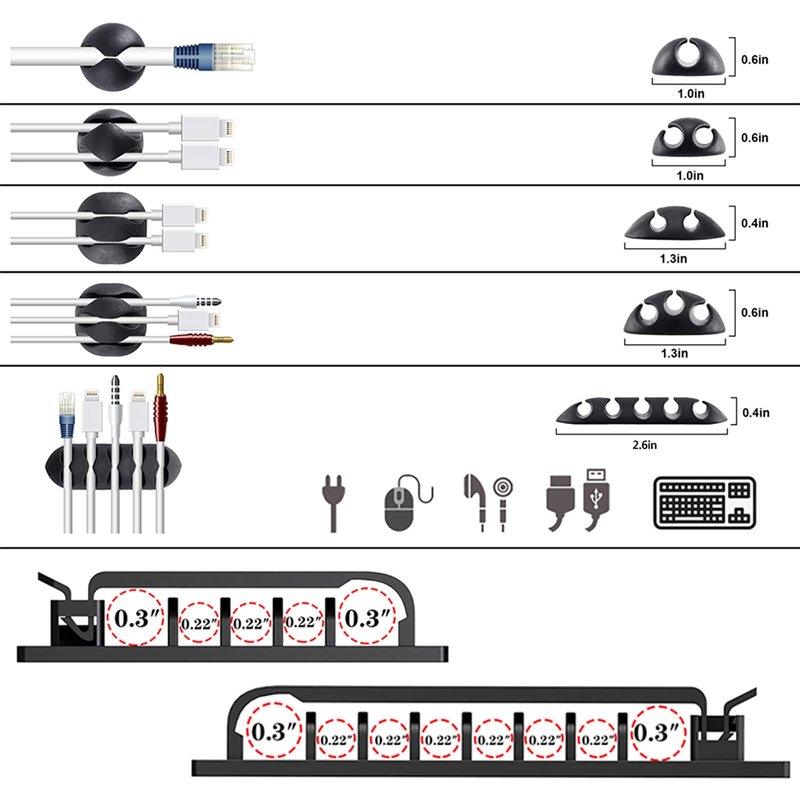 0.6in
1.0in

0.6in
1.0in

0.4in
1.3in

0.6in
1.3in

0.4in
2.6in

0.3″ 0.22″ 0.22″ 0.22″ 0.3″

0.3″ 0.22″ 0.22″ 0.22″ 0.22″ 0.22″ 0.22″ 0.3″