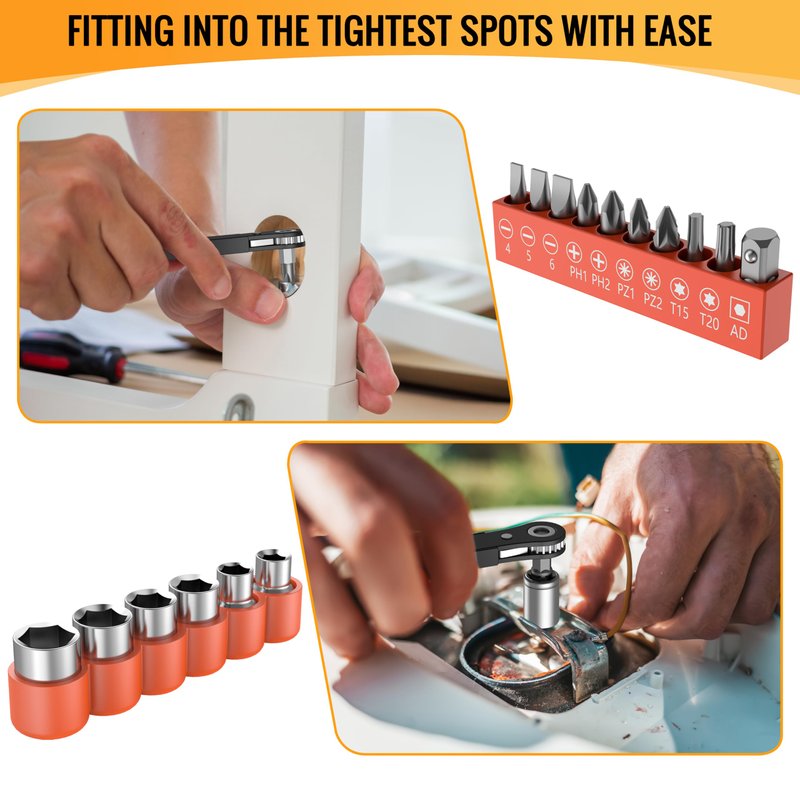 FITTING INTO THE TIGHTEST SPOTS WITH EASE

4 5 6 PH1 PH2 PZ1 PZ2 T15 T20 AD