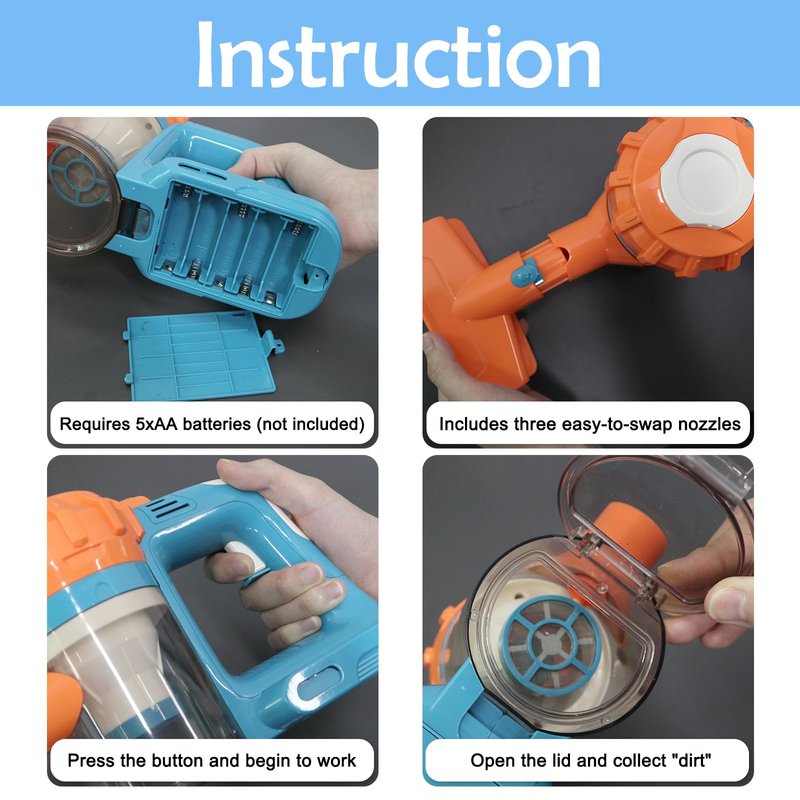 Instruction

Requires 5xAA batteries (not included)

Includes three easy-to-swap nozzles

Press the button and begin to work

Open the lid and collect "dirt"