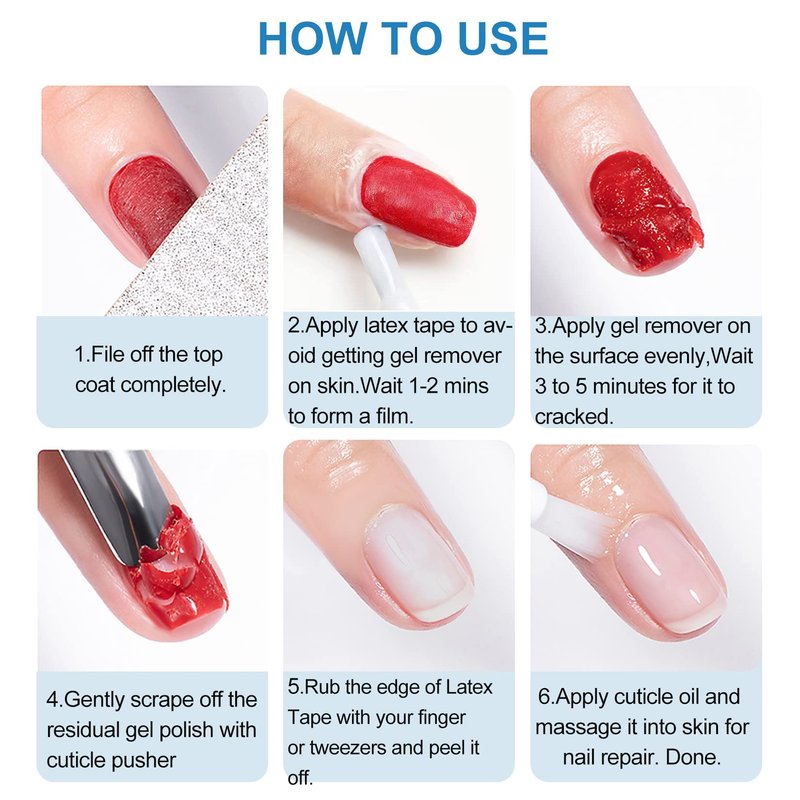 HOW TO USE

1.File off the top coat completely.

2.Apply latex tape to avoid getting gel remover on skin.Wait 1-2 mins to form a film.

3.Apply gel remover on the surface evenly,Wait 3 to 5 minutes for it to cracked.

4.Gently scrape off the residual gel polish with cuticle pusher

5.Rub the edge of Latex Tape with your finger or tweezers and peel it off.

6.Apply cuticle oil and massage it into skin for nail repair. Done.