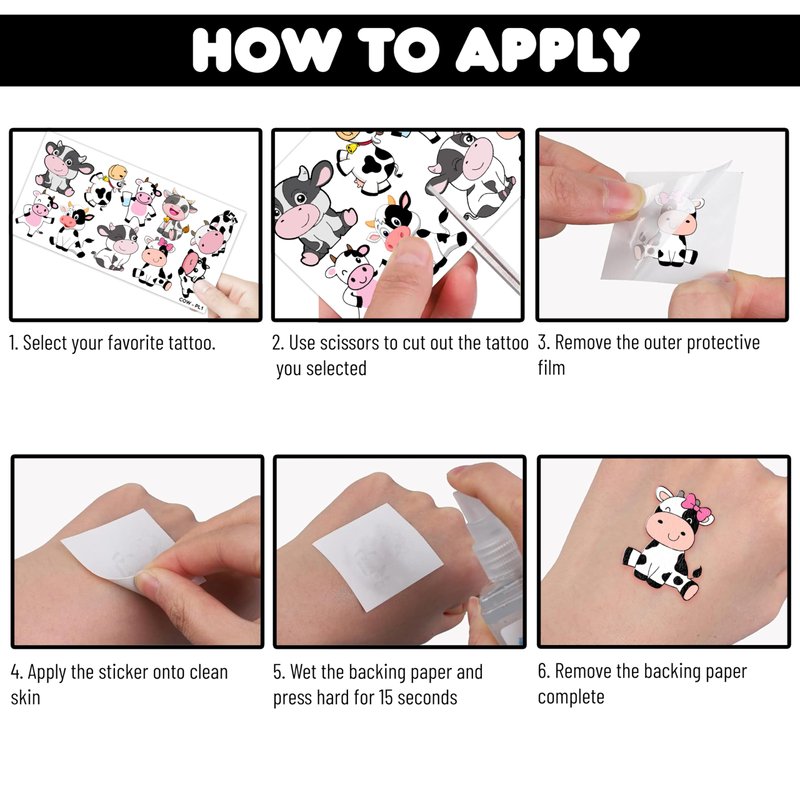 HOW TO APPLY

COW - PL1

1. Select your favorite tattoo.

2. Use scissors to cut out the tattoo you selected

3. Remove the outer protective film

4. Apply the sticker onto clean skin

5. Wet the backing paper and press hard for 15 seconds

6. Remove the backing paper complete