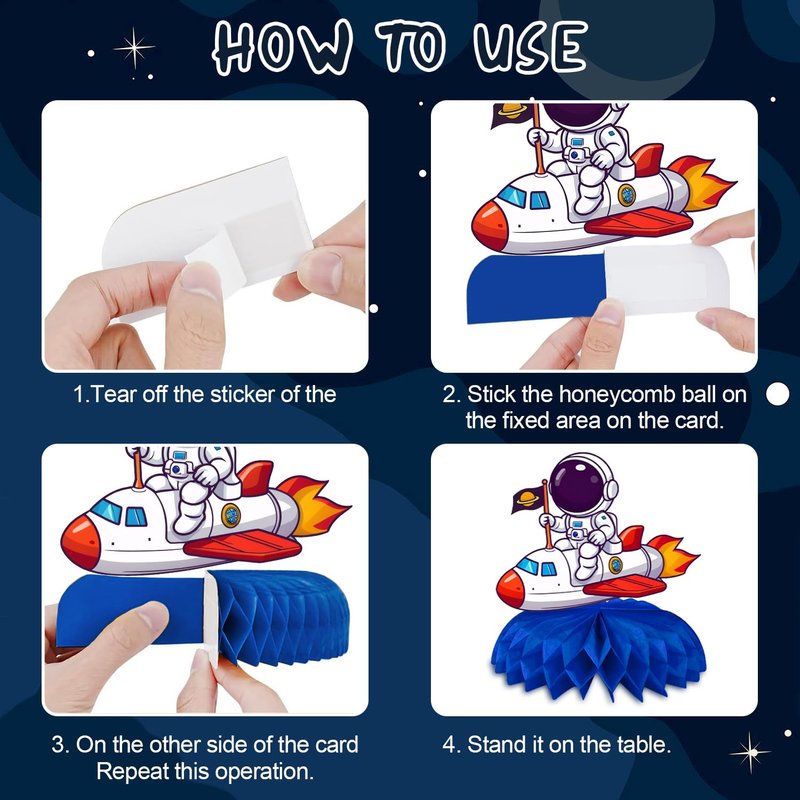 HOW TO USE

1.Tear off the sticker of the

2. Stick the honeycomb ball on the fixed area on the card.

3. On the other side of the card Repeat this operation.

4. Stand it on the table.