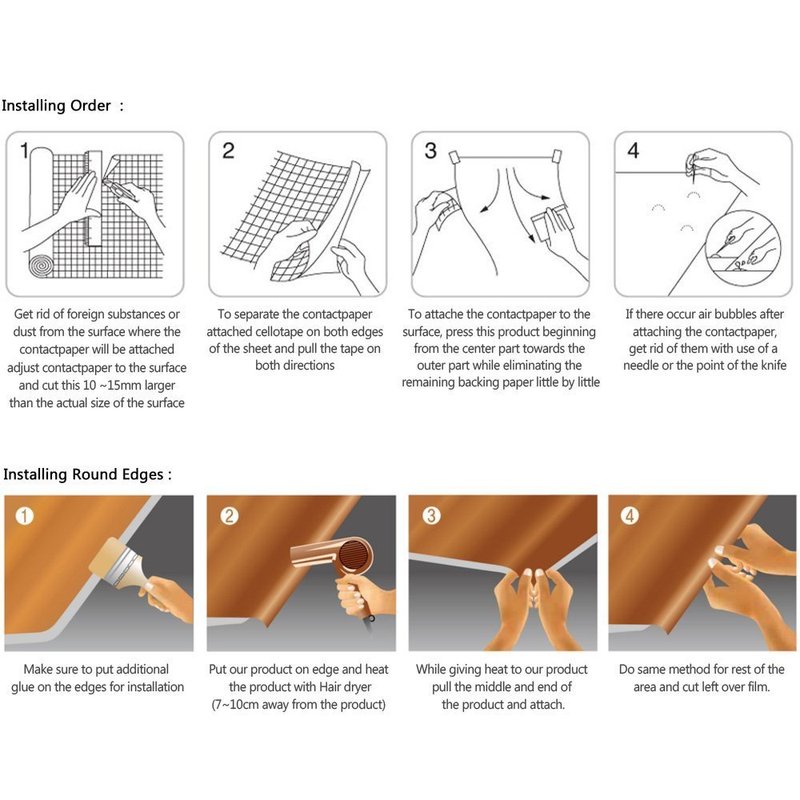 Installing Order :

1

Get rid of foreign substances or dust from the surface where the contactpaper will be attached adjust contactpaper to the surface and cut this 10 ~15mm larger than the actual size of the surface

2

To separate the contactpaper attached cellotape on both edges of the sheet and pull the tape on both directions

3

To attache the contactpaper to the surface, press this product beginning from the center part towards the outer part while eliminating the remaining backing paper little by little

4

If there occur air bubbles after attaching the contactpaper, get rid of them with use of a needle or the point of the knife

Installing Round Edges :

1

Make sure to put additional glue on the edges for installation

2

Put our product on edge and heat the product with Hair dryer (7~10cm away from the product)

3

While giving heat to our product pull the middle and end of the product and attach.

4

Do same method for rest of the area and cut left over film.