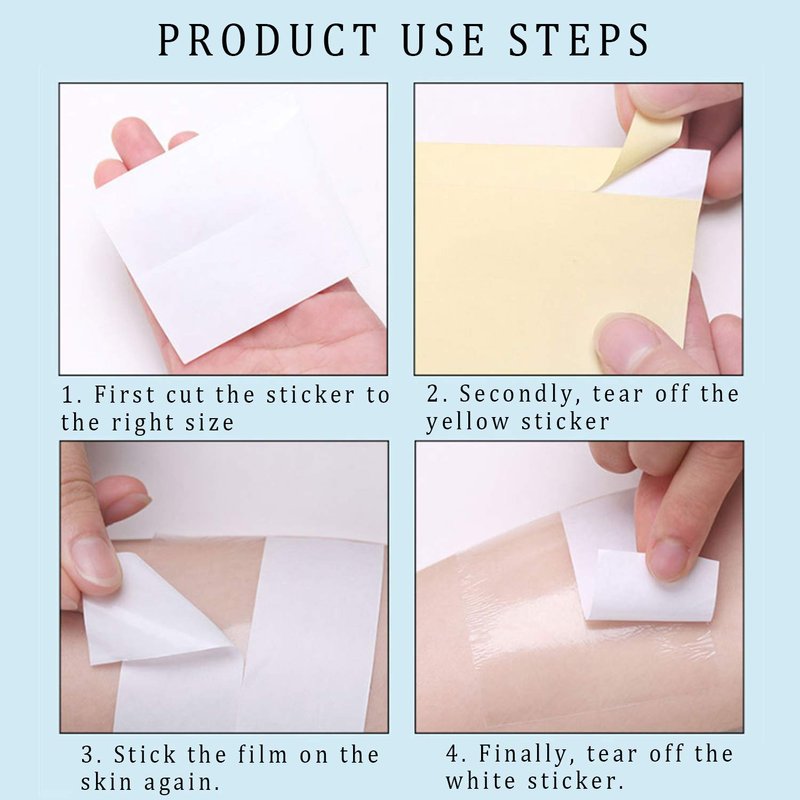 PRODUCT USE STEPS

1. First cut the sticker to the right size

2. Secondly, tear off the yellow sticker

3. Stick the film on the skin again.

4. Finally, tear off the white sticker.