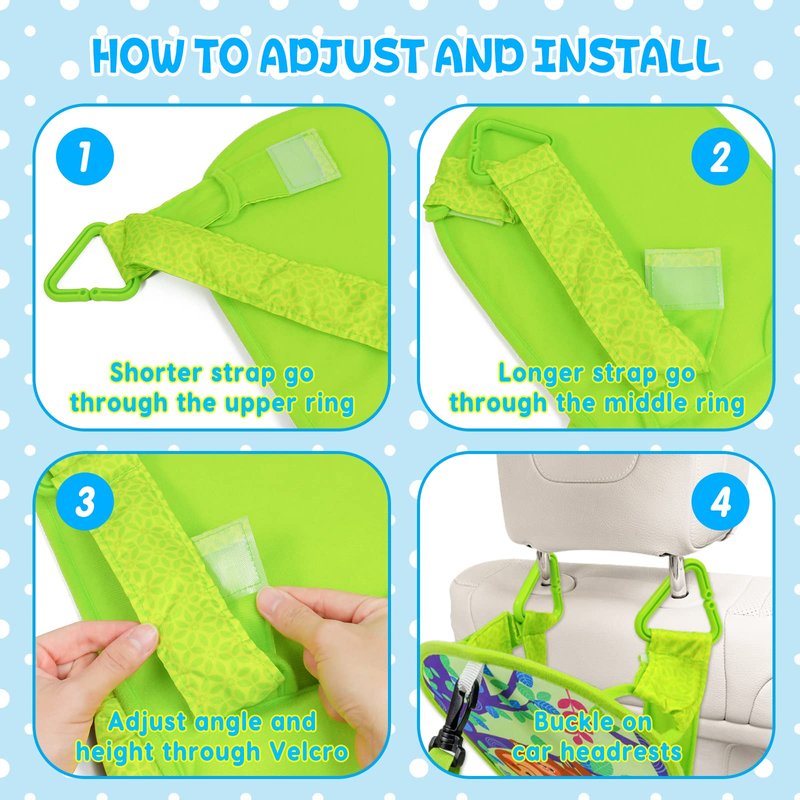 HOW TO ADJUST AND INSTALL

1

Shorter strap go through the upper ring

2

Longer strap go through the middle ring

3

Adjust angle and height through Velcro

4

Buckle on car headrests