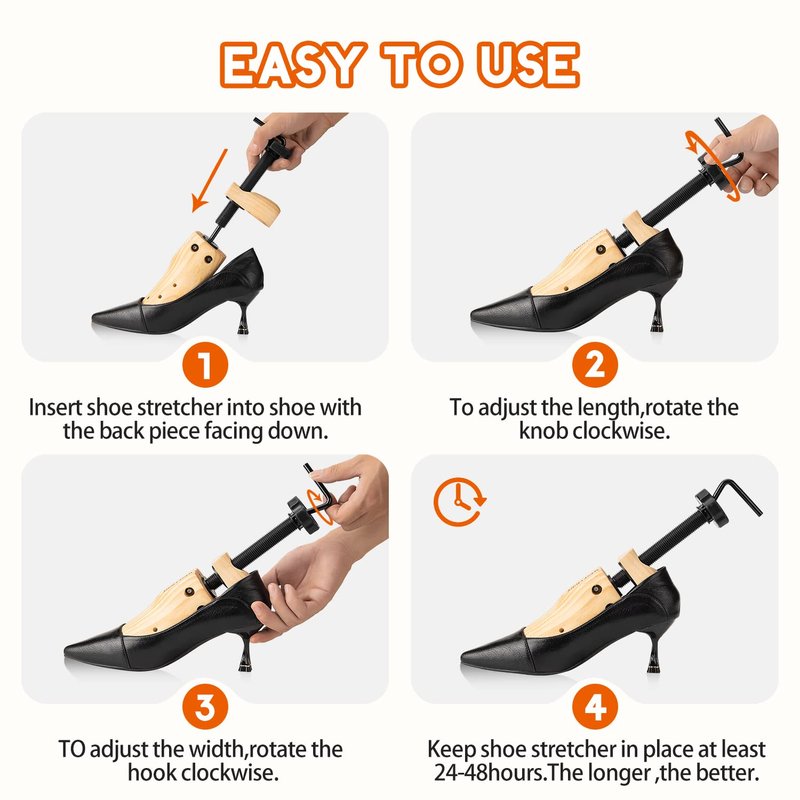 EASY TO USE

1

Insert shoe stretcher into shoe with the back piece facing down.

2

To adjust the length,rotate the knob clockwise.

3

TO adjust the width,rotate the hook clockwise.

4

Keep shoe stretcher in place at least 24-48hours.The longer ,the better.