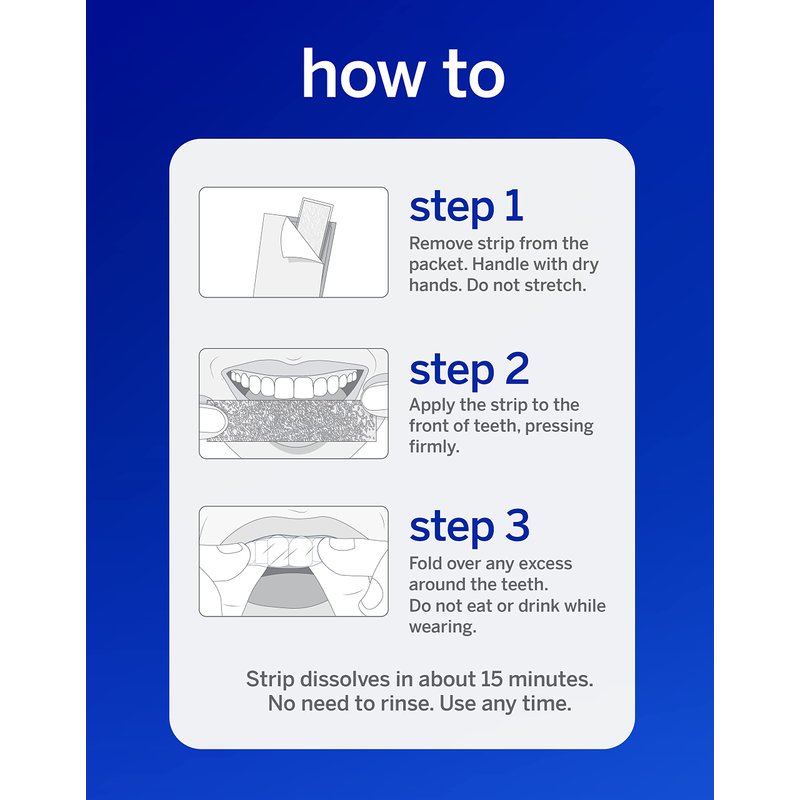 how to

step 1
Remove strip from the packet. Handle with dry hands. Do not stretch.

step 2
Apply the strip to the front of teeth, pressing firmly.

step 3
Fold over any excess around the teeth.
Do not eat or drink while wearing.

Strip dissolves in about 15 minutes.
No need to rinse. Use any time.