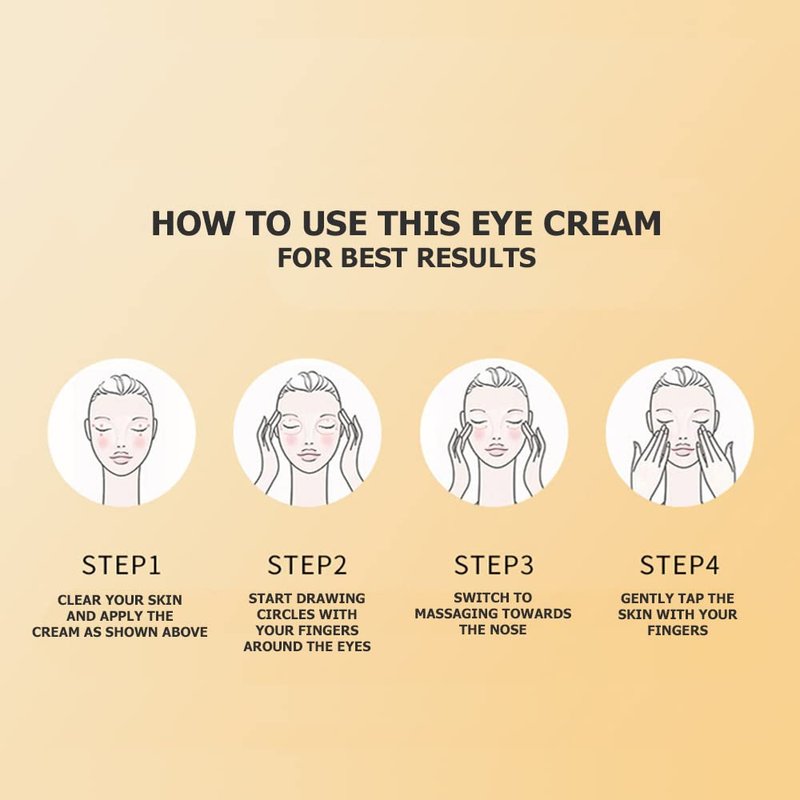 HOW TO USE THIS EYE CREAM
FOR BEST RESULTS

STEP1
CLEAR YOUR SKIN AND APPLY THE CREAM AS SHOWN ABOVE

STEP2
START DRAWING CIRCLES WITH YOUR FINGERS AROUND THE EYES

STEP3
SWITCH TO MASSAGING TOWARDS THE NOSE

STEP4
GENTLY TAP THE SKIN WITH YOUR FINGERS