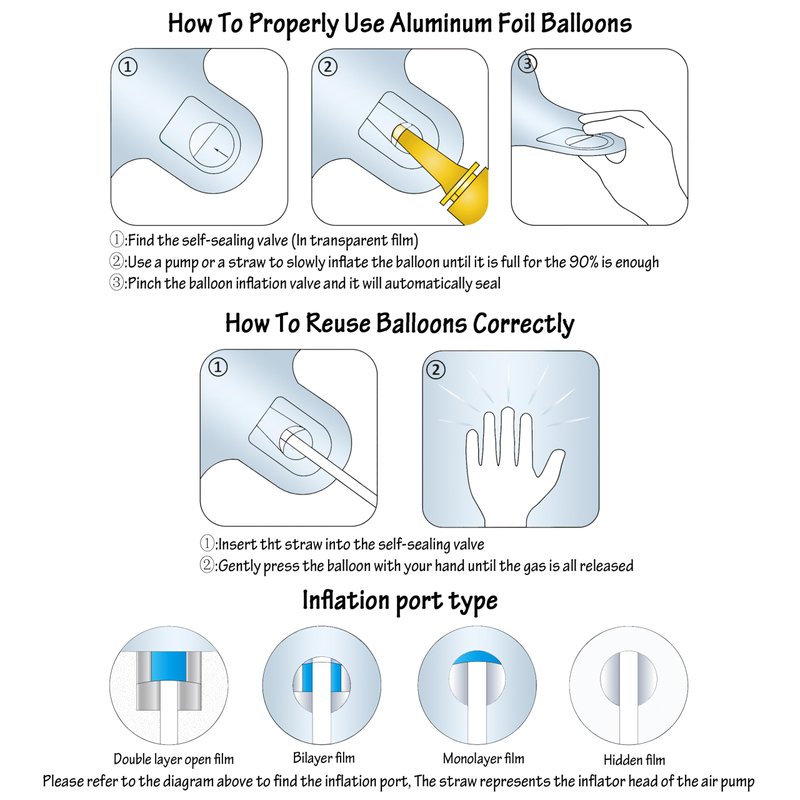 How To Properly Use Aluminum Foil Balloons

①

②

③

①:Find the self-sealing valve (In transparent film)
②:Use a pump or a straw to slowly inflate the balloon until it is full for the 90% is enough
③:Pinch the balloon inflation valve and it will automatically seal

How To Reuse Balloons Correctly

①

②

①:Insert tht straw into the self-sealing valve
②:Gently press the balloon with your hand until the gas is all released

Inflation port type

Double layer open film

Bilayer film

Monolayer film

Hidden film

Please refer to the diagram above to find the inflation port, The straw represents the inflator head of the air pump