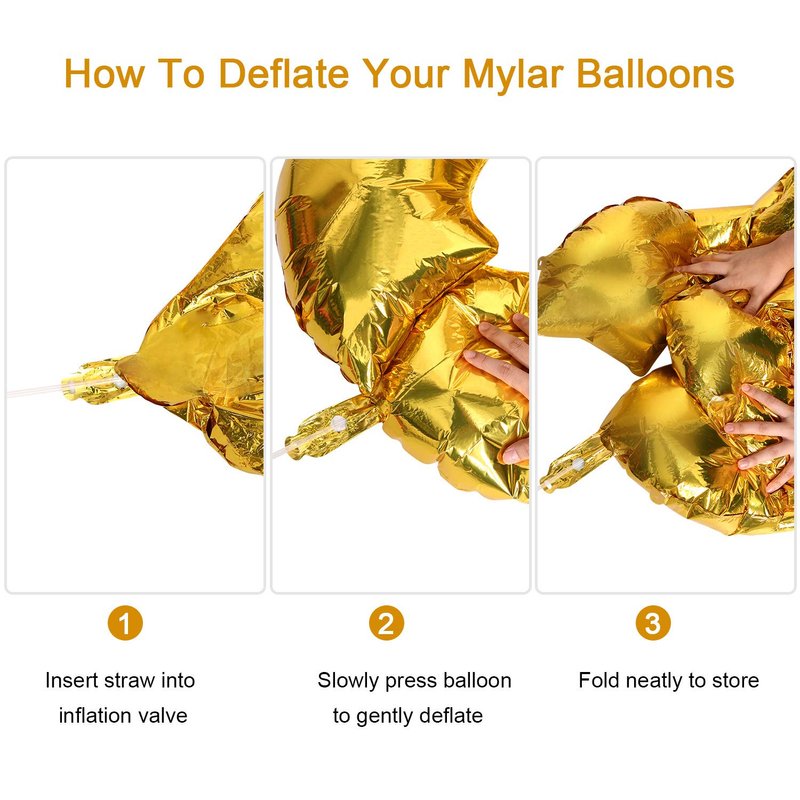 How To Deflate Your Mylar Balloons

1

Insert straw into inflation valve

2

Slowly press balloon to gently deflate

3

Fold neatly to store