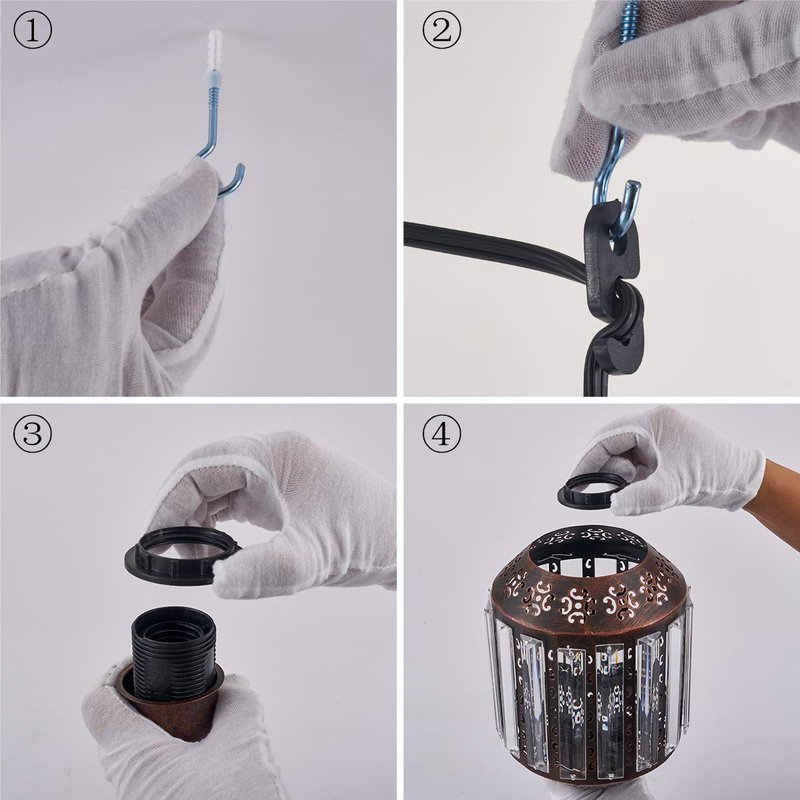 ①

②

③

④