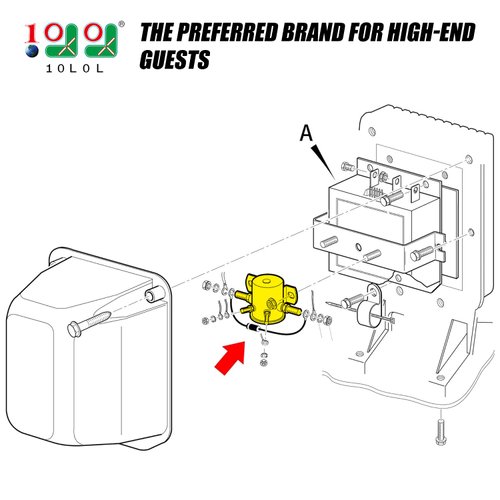 10L0L

THE PREFERRED BRAND FOR HIGH-END GUESTS

A