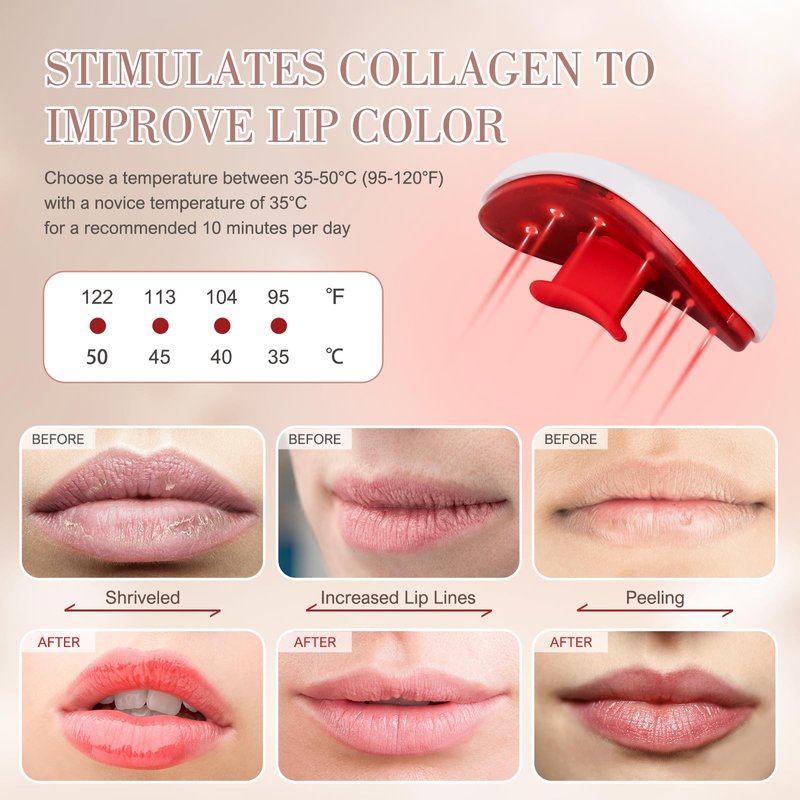 STIMULATES COLLAGEN TO IMPROVE LIP COLOR

Choose a temperature between 35-50°C (95-120°F) with a novice temperature of 35°C for a recommended 10 minutes per day

| 122 | 113 | 104 | 95 | ℉ |
|---|---|---|---|---|
| 50 | 45 | 40 | 35 | ℃ |

BEFORE

BEFORE

BEFORE

Shriveled

Increased Lip Lines

Peeling

AFTER

AFTER

AFTER