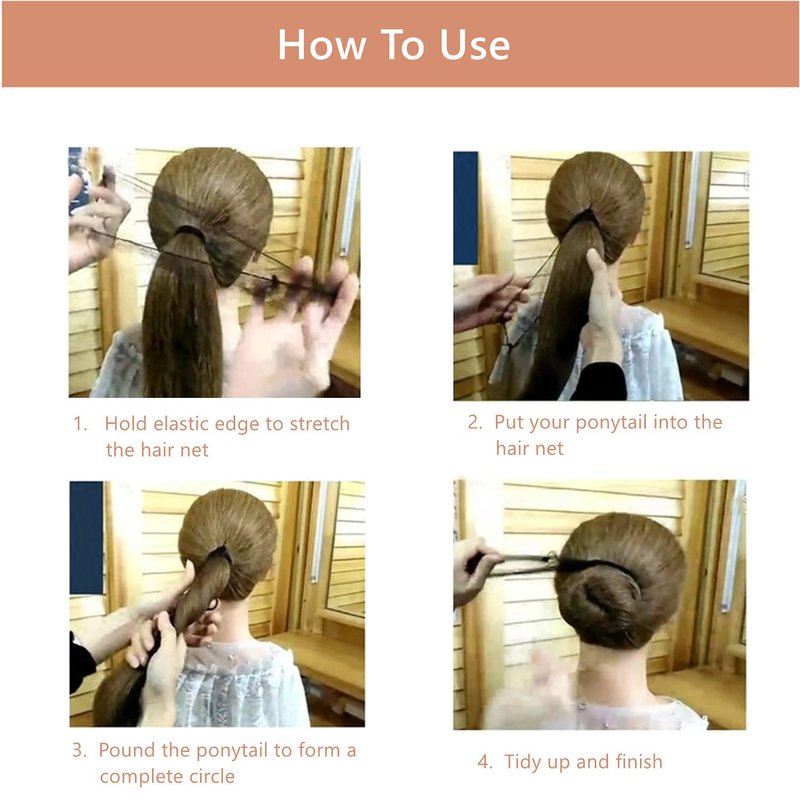 How To Use

1. Hold elastic edge to stretch the hair net

2. Put your ponytail into the hair net

3. Pound the ponytail to form a complete circle

4. Tidy up and finish