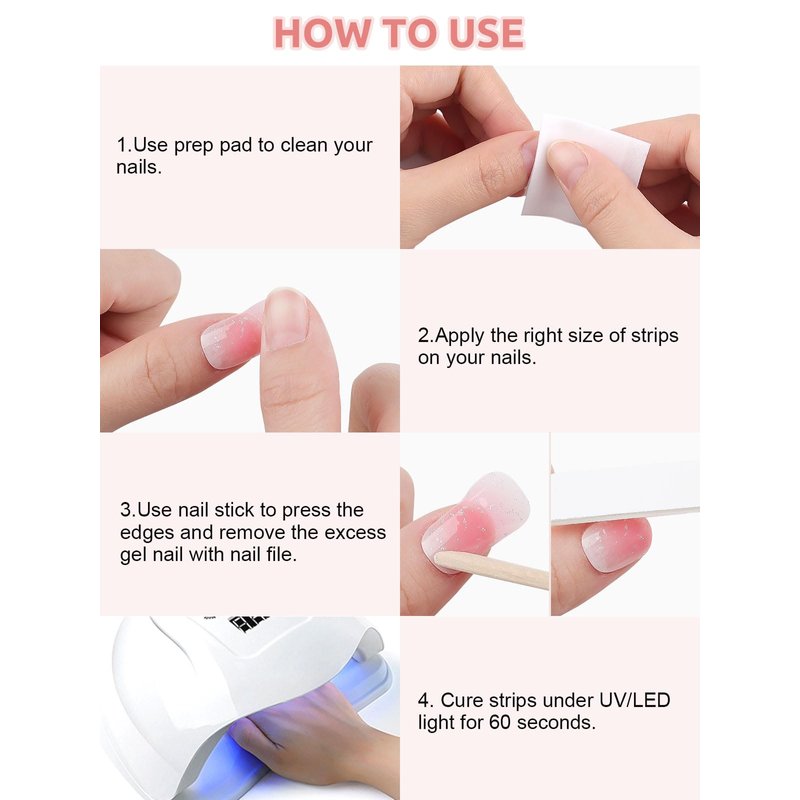 HOW TO USE

1.Use prep pad to clean your nails.

2.Apply the right size of strips on your nails.

3.Use nail stick to press the edges and remove the excess gel nail with nail file.

4. Cure strips under UV/LED light for 60 seconds.