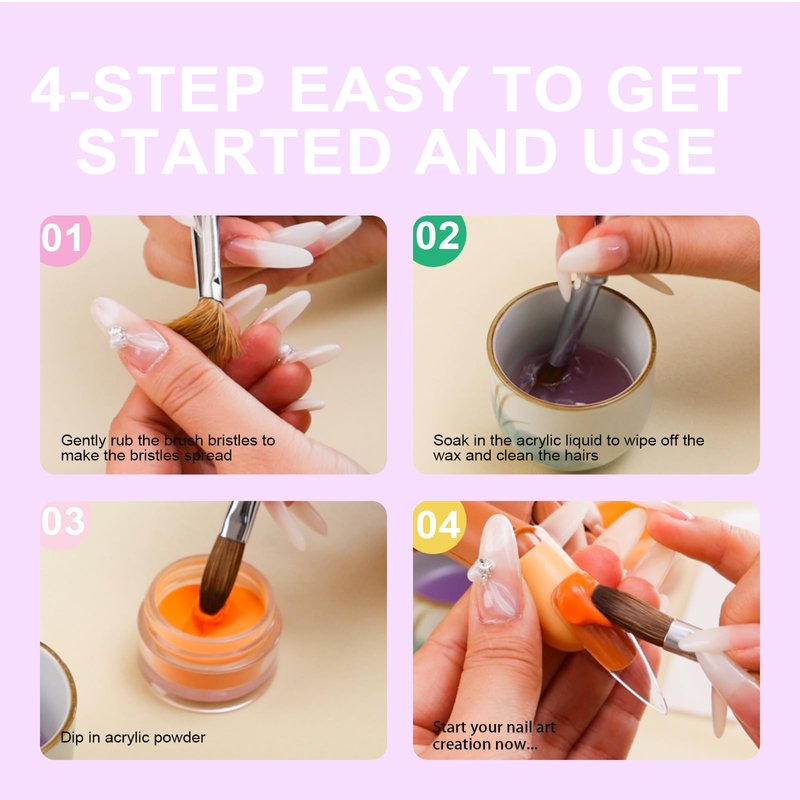 4-STEP EASY TO GET STARTED AND USE

01

Gently rub the brush bristles to make the bristles spread

02

Soak in the acrylic liquid to wipe off the wax and clean the hairs

03

Dip in acrylic powder

04

Start your nail art creation now...