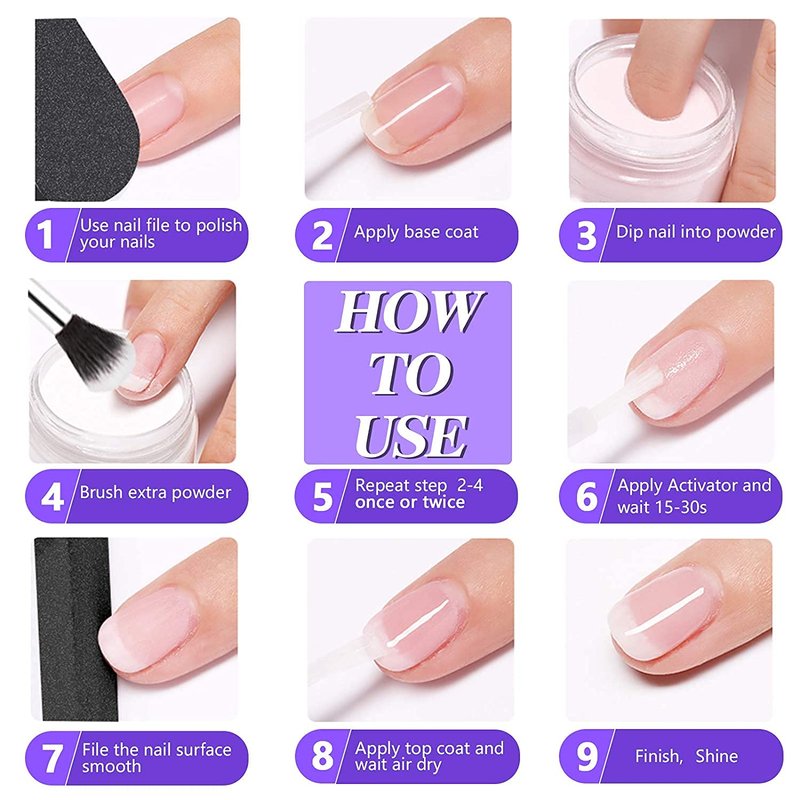 1 Use nail file to polish your nails

2 Apply base coat

3 Dip nail into powder

4 Brush extra powder

HOW TO USE

5 Repeat step 2-4 once or twice

6 Apply Activator and wait 15-30s

7 File the nail surface smooth

8 Apply top coat and wait air dry

9 Finish, Shine