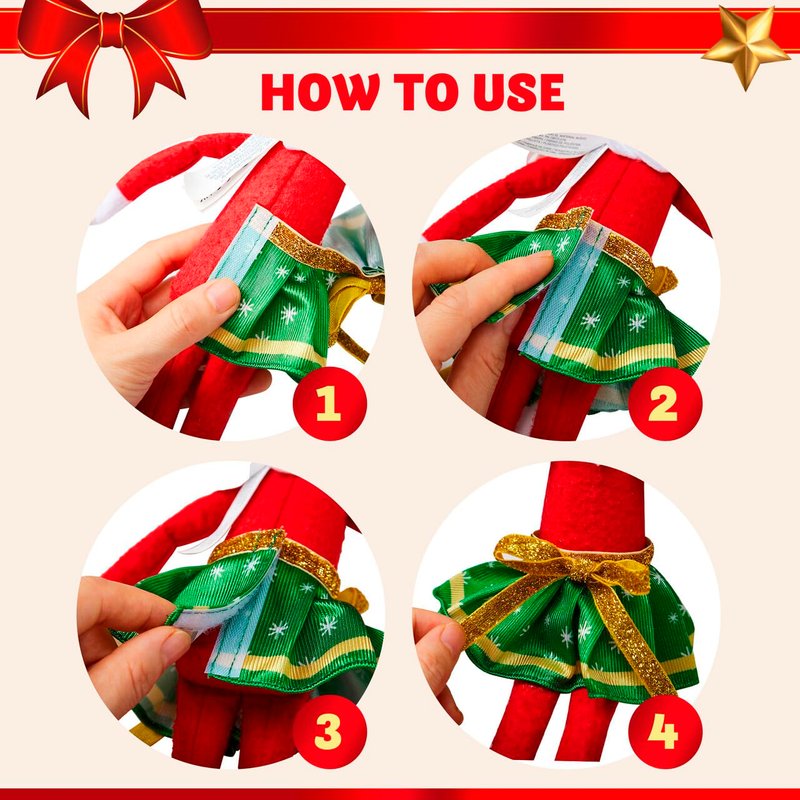 HOW TO USE

1

2

3

4