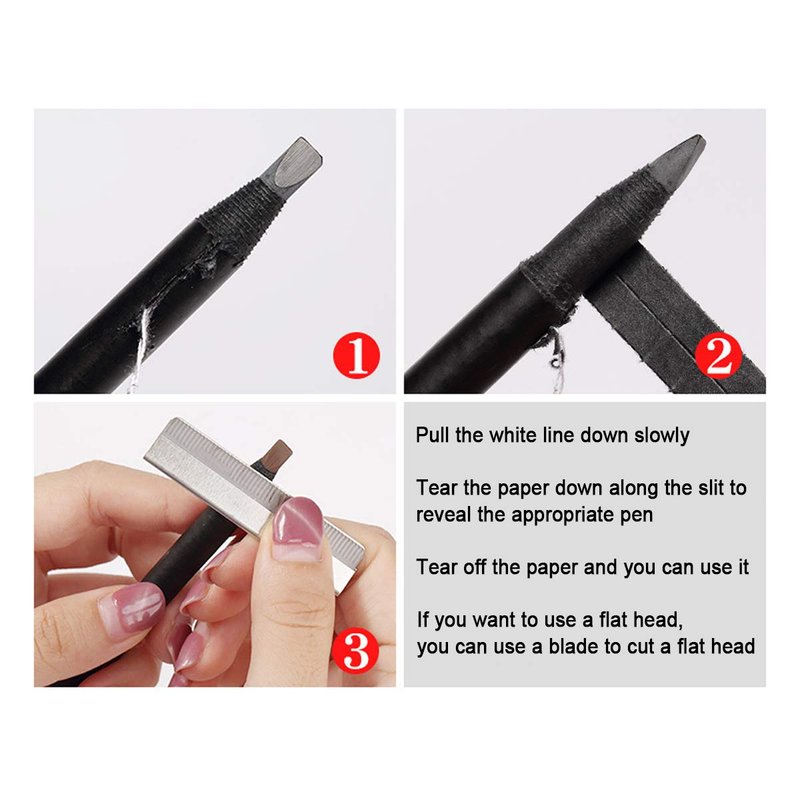 1

2

3

Pull the white line down slowly

Tear the paper down along the slit to reveal the appropriate pen

Tear off the paper and you can use it

If you want to use a flat head, you can use a blade to cut a flat head