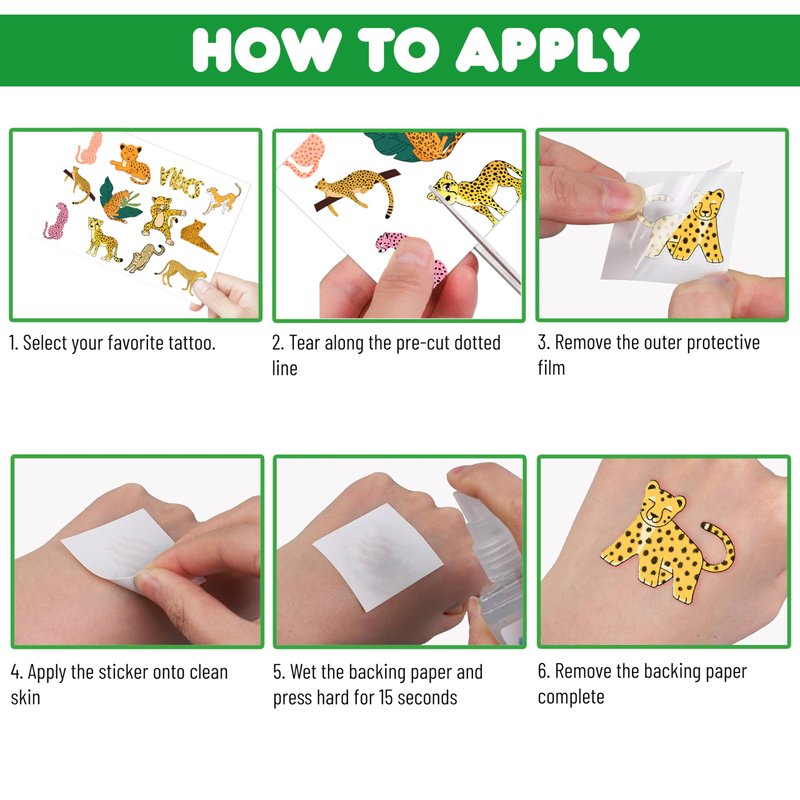 HOW TO APPLY

VIBES

1. Select your favorite tattoo.

2. Tear along the pre-cut dotted line

3. Remove the outer protective film

4. Apply the sticker onto clean skin

5. Wet the backing paper and press hard for 15 seconds

6. Remove the backing paper complete