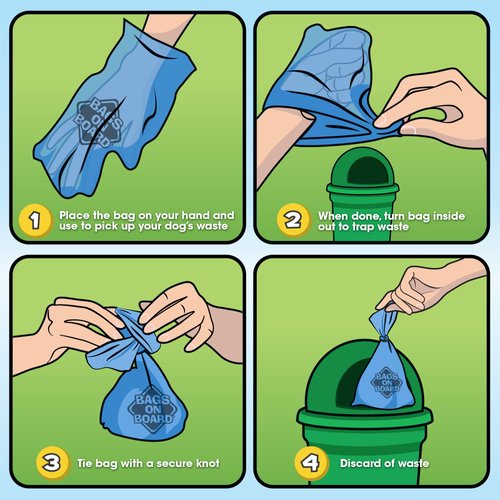 BAGS ON BOARD

1 Place the bag on your hand and use to pick up your dog's waste

2 When done, turn bag inside out to trap waste

BAGS ON BOARD

3 Tie bag with a secure knot

BAGS ON BOARD

4 Discard of waste