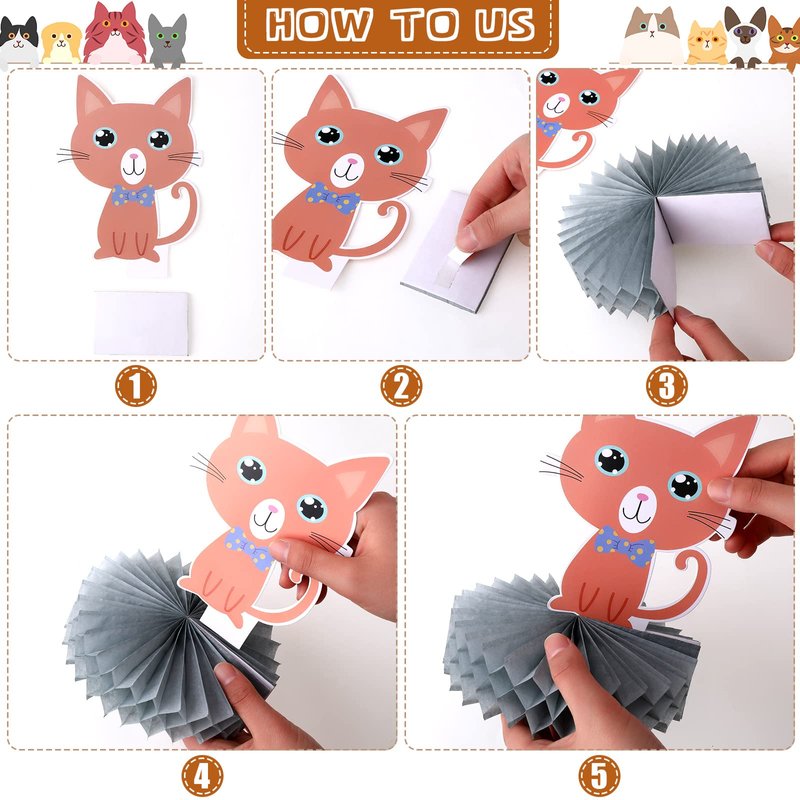 HOW TO US

1

2

3

4

5