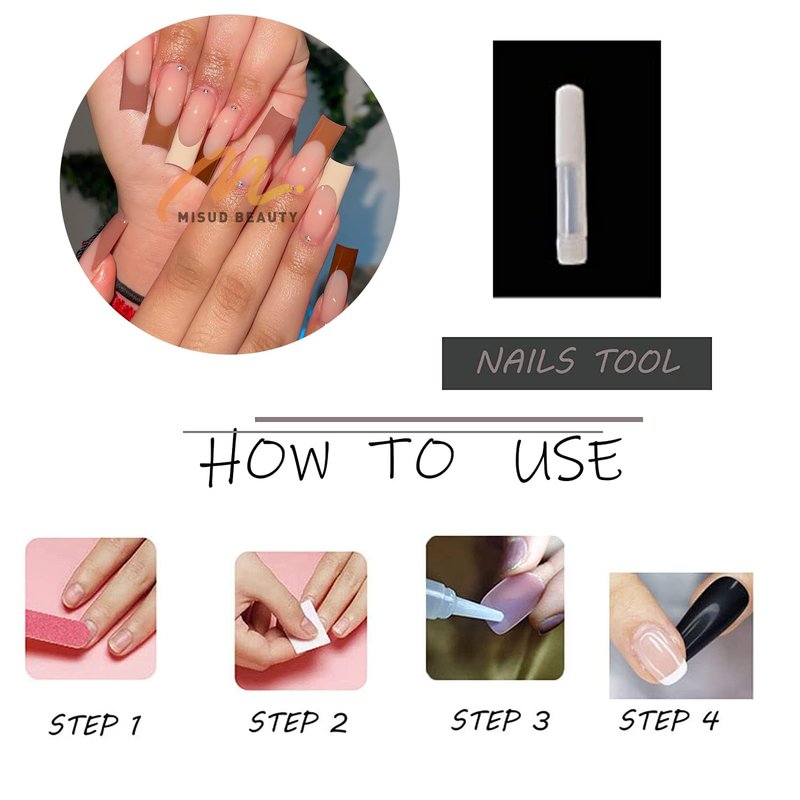 M.
MISUD BEAUTY

NAILS TOOL

HOW TO USE

STEP 1

STEP 2

STEP 3

STEP 4