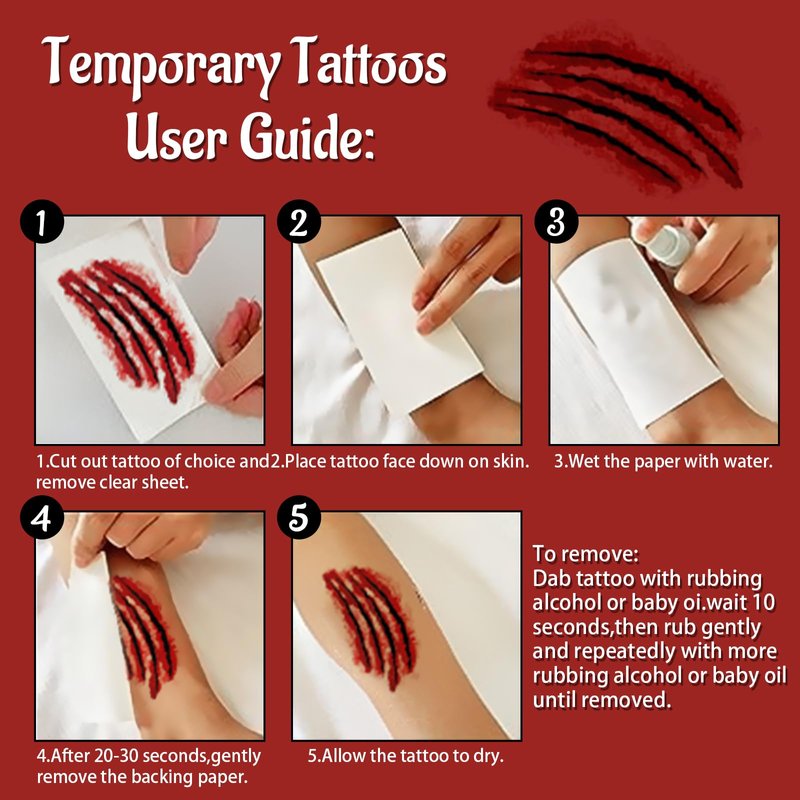 Temporary Tattoos User Guide:

1

2

3

1.Cut out tattoo of choice and remove clear sheet.

2.Place tattoo face down on skin.

3.Wet the paper with water.

4

5

4.After 20-30 seconds,gently remove the backing paper.

5.Allow the tattoo to dry.

To remove:
Dab tattoo with rubbing alcohol or baby oi.wait 10 seconds,then rub gently and repeatedly with more rubbing alcohol or baby oil until removed.