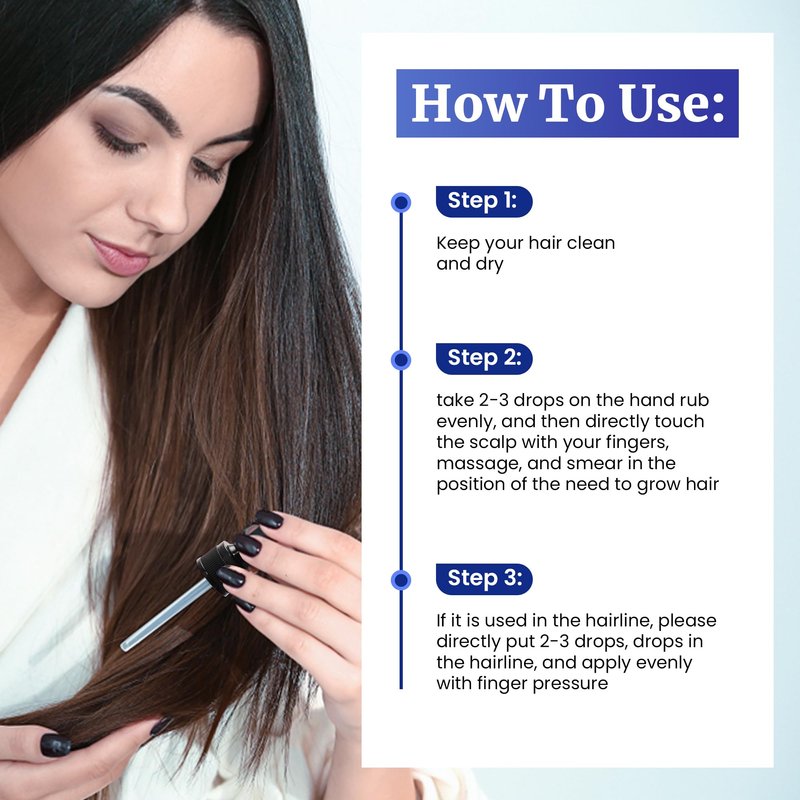 How To Use:

Step 1:

Keep your hair clean and dry

Step 2:

take 2-3 drops on the hand rub evenly, and then directly touch the scalp with your fingers, massage, and smear in the position of the need to grow hair

Step 3:

If it is used in the hairline, please directly put 2-3 drops, drops in the hairline, and apply evenly with finger pressure