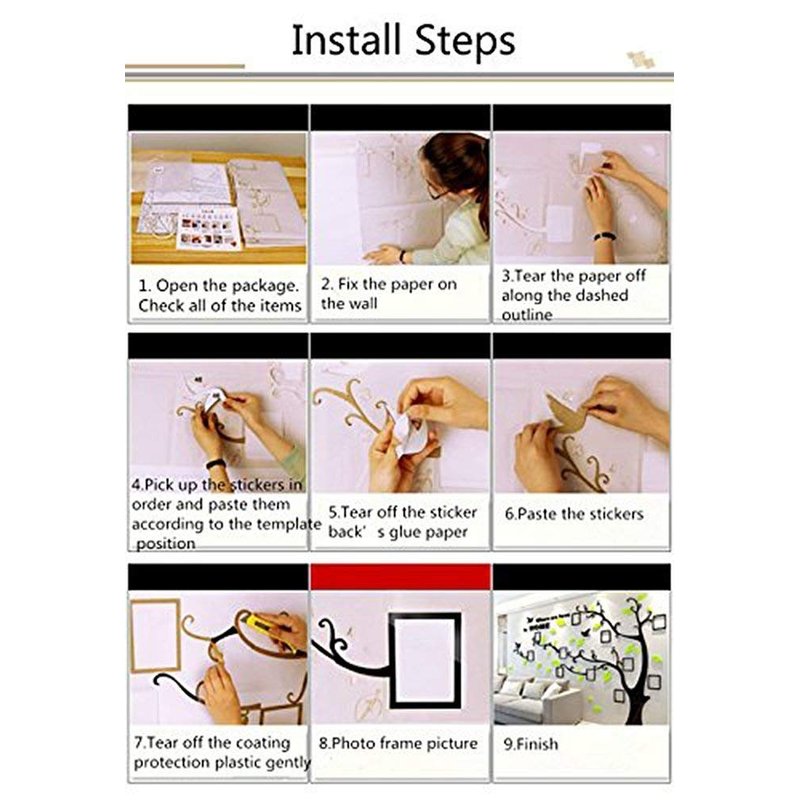 Install Steps

1. Open the package. Check all of the items

2. Fix the paper on the wall

3.Tear the paper off along the dashed outline

4.Pick up the stickers in order and paste them according to the template position

5.Tear off the sticker back' s glue paper

6.Paste the stickers

7.Tear off the coating protection plastic gently

8.Photo frame picture

9.Finish