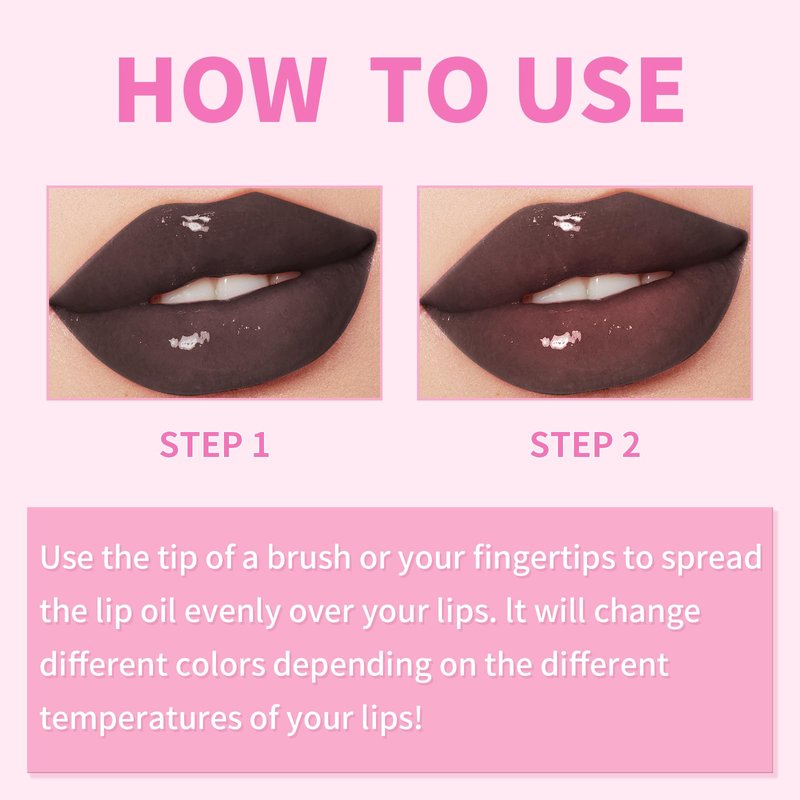 HOW TO USE

STEP 1

STEP 2

Use the tip of a brush or your fingertips to spread the lip oil evenly over your lips. It will change different colors depending on the different temperatures of your lips!