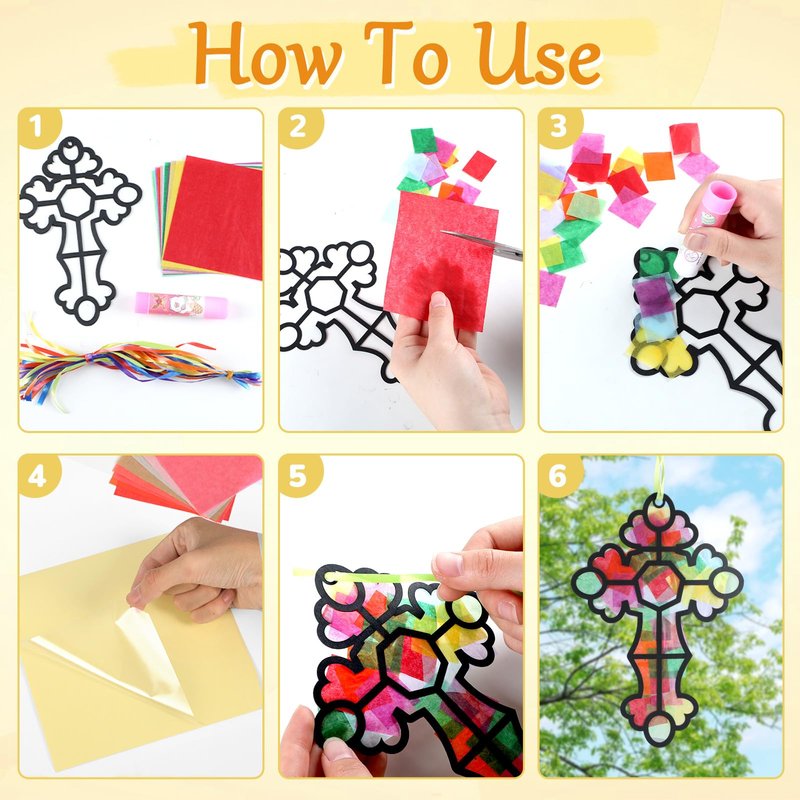 How To Use

1

2

3

4

5

6