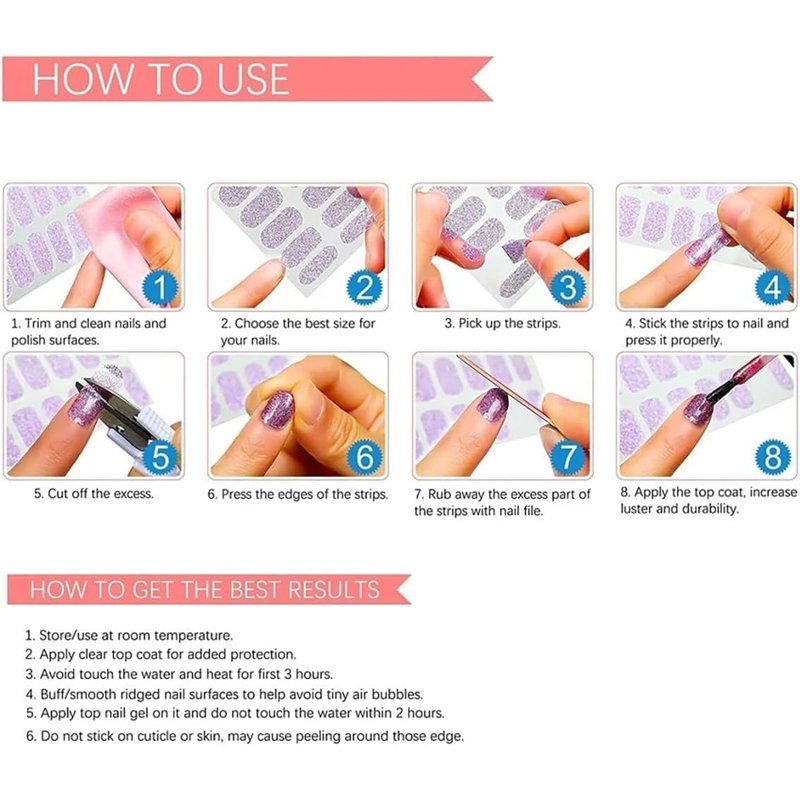 HOW TO USE

1

1. Trim and clean nails and polish surfaces.

2

2. Choose the best size for your nails.

3

3. Pick up the strips.

4

4. Stick the strips to nail and press it properly.

5

5. Cut off the excess.

6

6. Press the edges of the strips.

7

7. Rub away the excess part of the strips with nail file.

8

8. Apply the top coat, increase luster and durability.

HOW TO GET THE BEST RESULTS

1. Store/use at room temperature.
2. Apply clear top coat for added protection.
3. Avoid touch the water and heat for first 3 hours.
4. Buff/smooth ridged nail surfaces to help avoid tiny air bubbles.
5. Apply top nail gel on it and do not touch the water within 2 hours.
6. Do not stick on cuticle or skin, may cause peeling around those edge.