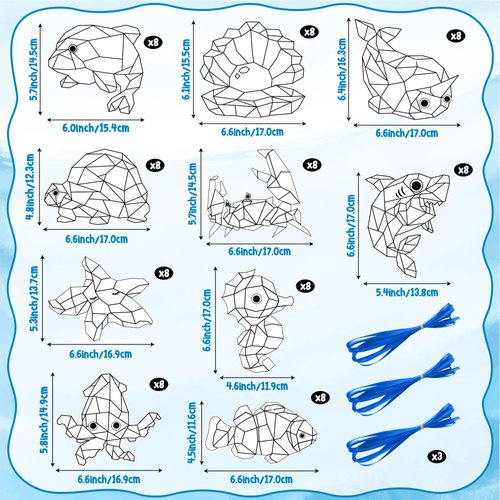 5.7inch/14.5cm
x8
6.0inch/15.4cm

6.1inch/15.5cm
x8
6.6inch/17.0cm

6.4inch/16.3cm
x8
6.6inch/17.0cm

4.8inch/12.3cm
x8
6.6inch/17.0cm

5.7inch/14.5cm
x8
6.6inch/17.0cm

6.6inch/17.0cm
x8
5.4inch/13.8cm

5.3inch/13.7cm
x8
6.6inch/16.9cm

6.6inch/17.0cm
x8
4.6inch/11.9cm

5.8inch/14.9cm
x8
6.6inch/16.9cm

4.5inch/11.6cm
x8
6.6inch/17.0cm

x3