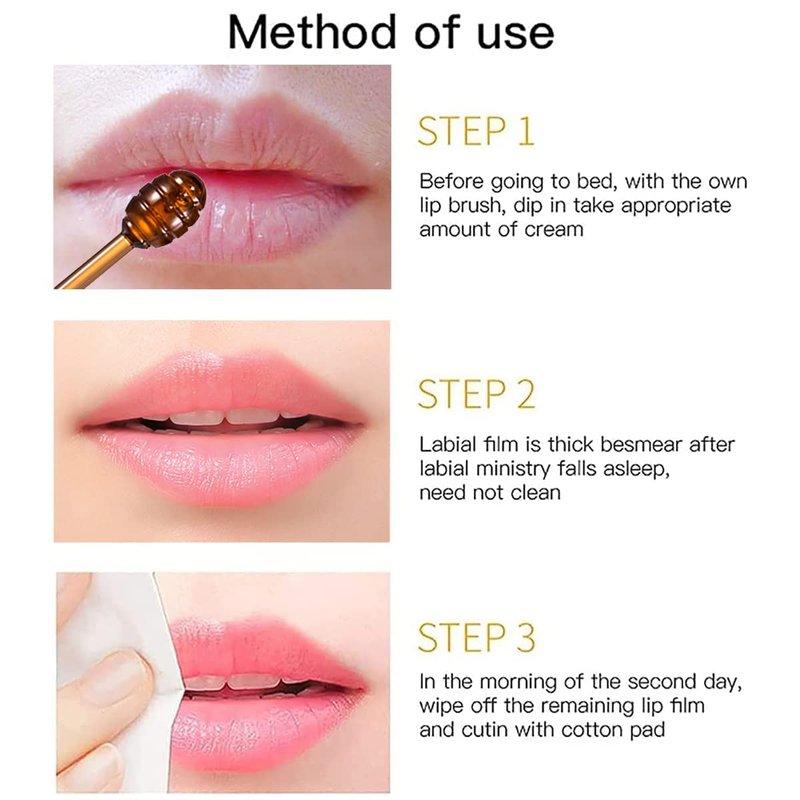 Method of use

STEP 1

Before going to bed, with the own lip brush, dip in take appropriate amount of cream

STEP 2

Labial film is thick besmear after labial ministry falls asleep, need not clean

STEP 3

In the morning of the second day, wipe off the remaining lip film and cutin with cotton pad