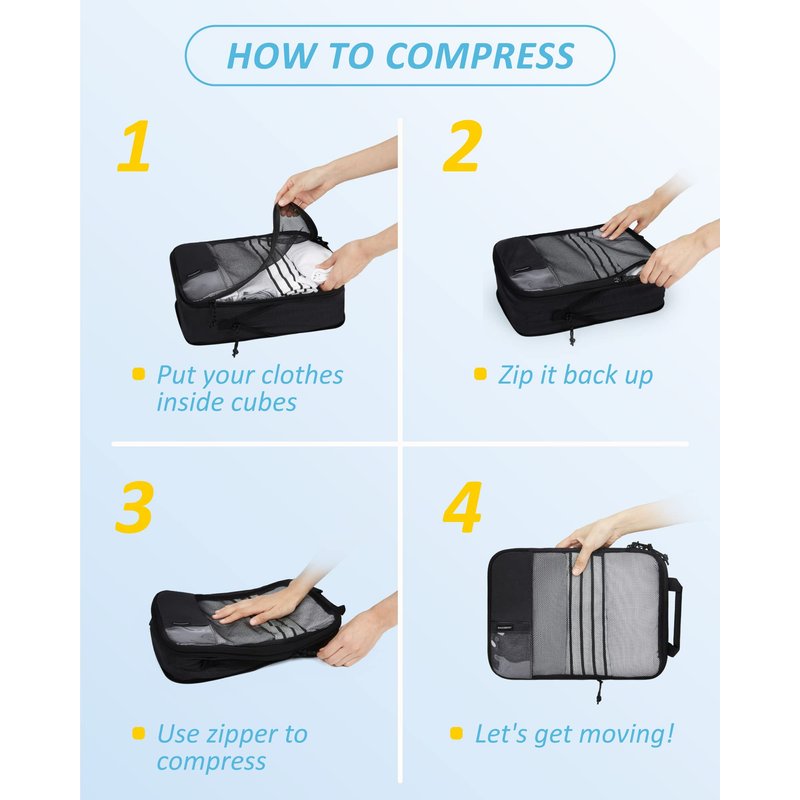 HOW TO COMPRESS

1

Put your clothes inside cubes

2

Zip it back up

3

Use zipper to compress

4

Let's get moving!