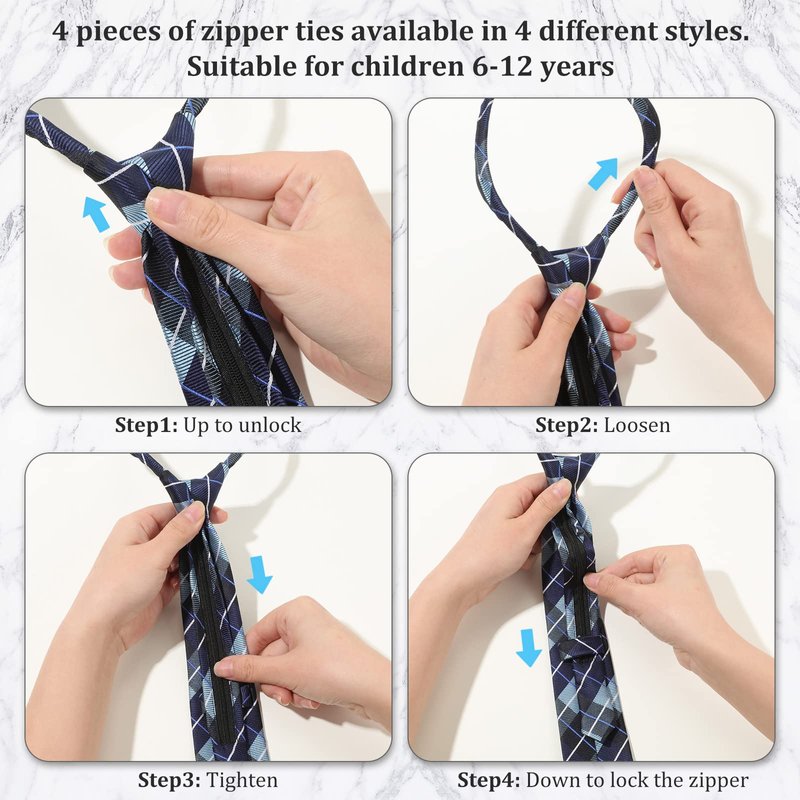 4 pieces of zipper ties available in 4 different styles.
Suitable for children 6-12 years

Step1: Up to unlock

Step2: Loosen

Step3: Tighten

Step4: Down to lock the zipper