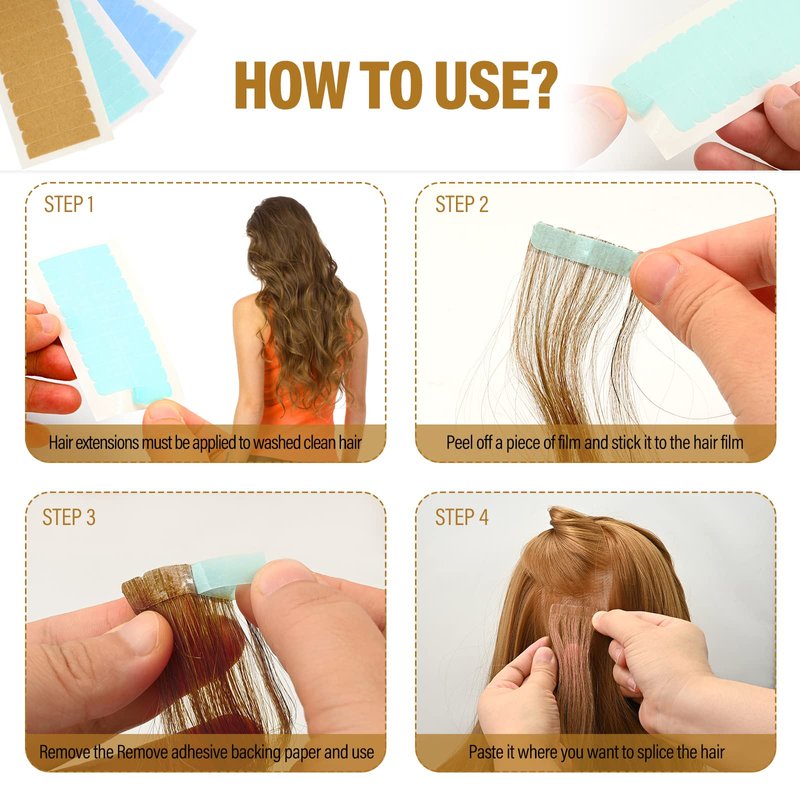 HOW TO USE?

STEP 1

Hair extensions must be applied to washed clean hair

STEP 2

Peel off a piece of film and stick it to the hair film

STEP 3

Remove the Remove adhesive backing paper and use

STEP 4

Paste it where you want to splice the hair