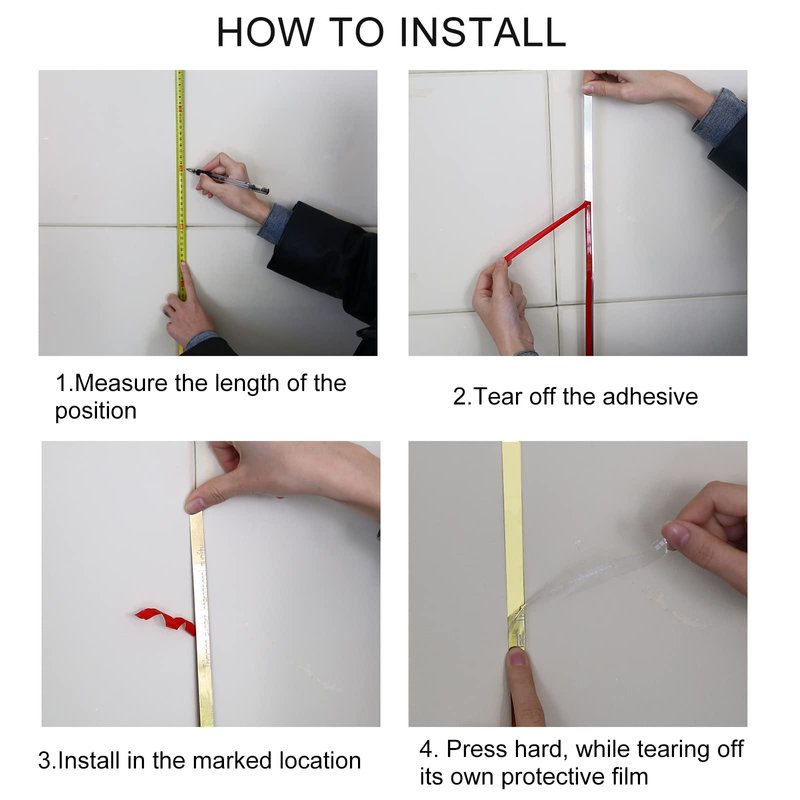 HOW TO INSTALL

1.Measure the length of the position

2.Tear off the adhesive

3.Install in the marked location

4. Press hard, while tearing off its own protective film