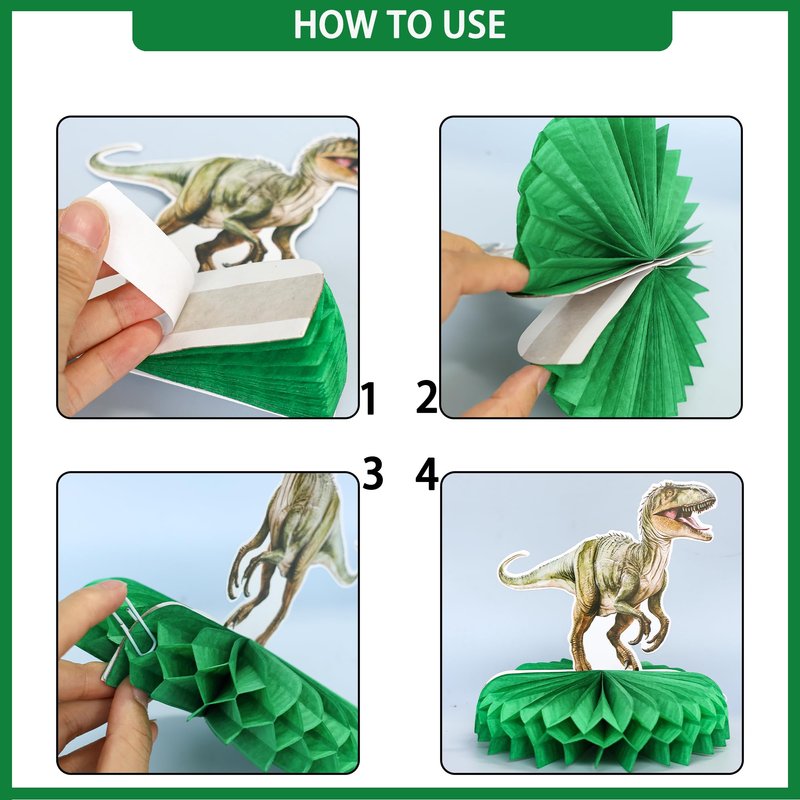 HOW TO USE

1

2

3

4