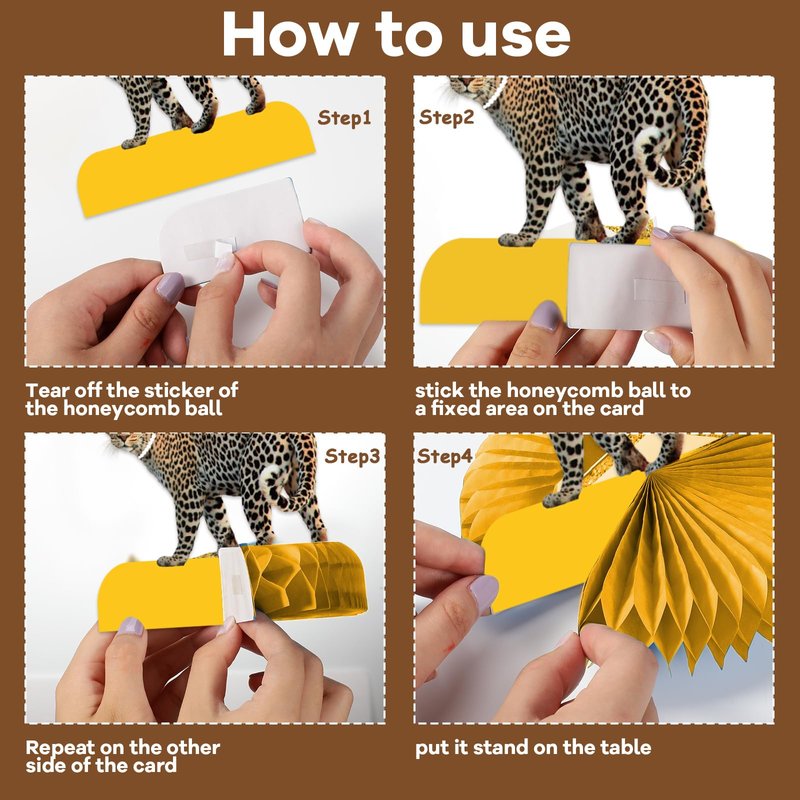 How to use

Step1

Tear off the sticker of the honeycomb ball

Step2

stick the honeycomb ball to a fixed area on the card

Step3

Repeat on the other side of the card

Step4

put it stand on the table