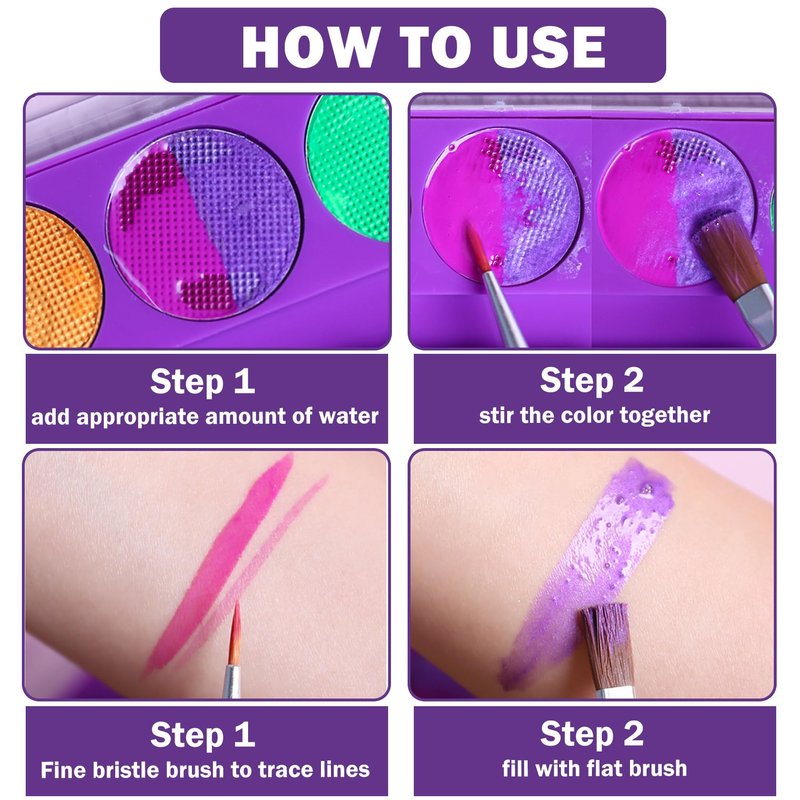 HOW TO USE

Step 1
add appropriate amount of water

Step 2
stir the color together

Step 1
Fine bristle brush to trace lines

Step 2
fill with flat brush