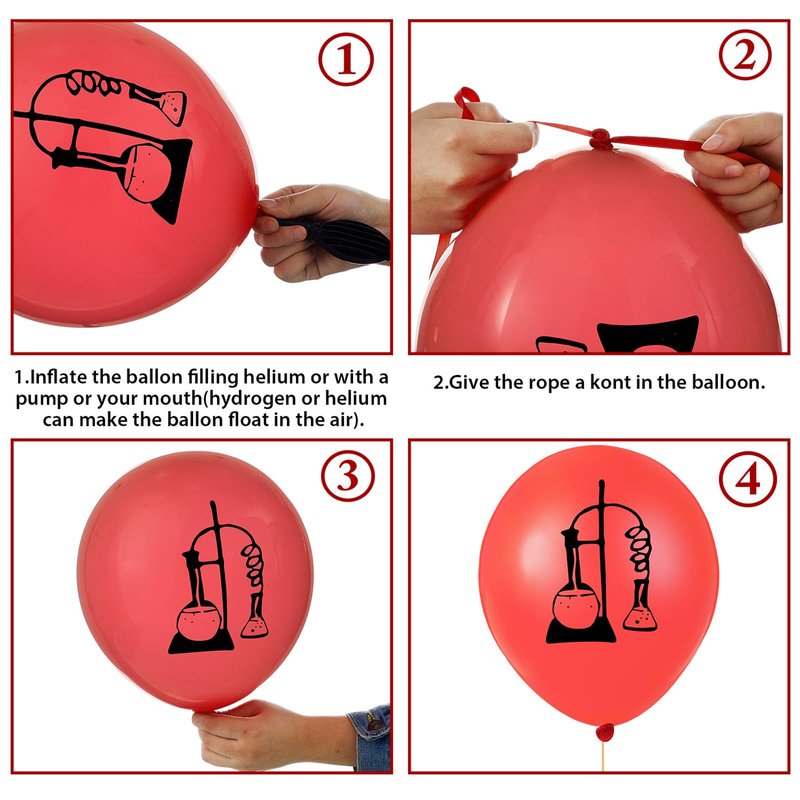 ①

②

1.Inflate the ballon filling helium or with a pump or your mouth(hydrogen or helium can make the ballon float in the air).

2.Give the rope a kont in the balloon.

③

④