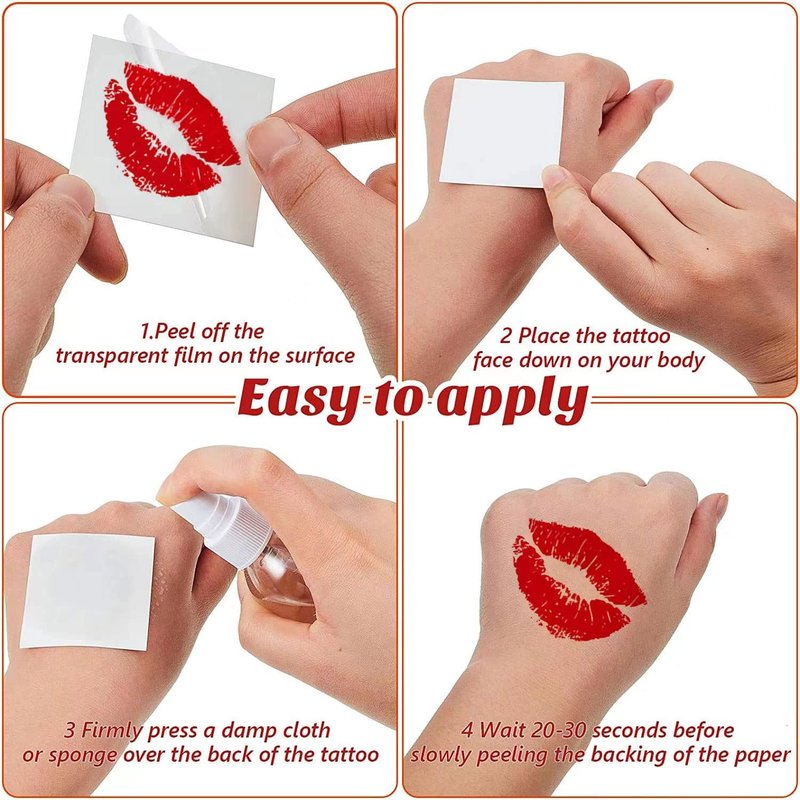 1.Peel off the transparent film on the surface

2 Place the tattoo face down on your body

Easy to apply

3 Firmly press a damp cloth or sponge over the back of the tattoo

4 Wait 20-30 seconds before slowly peeling the backing of the paper