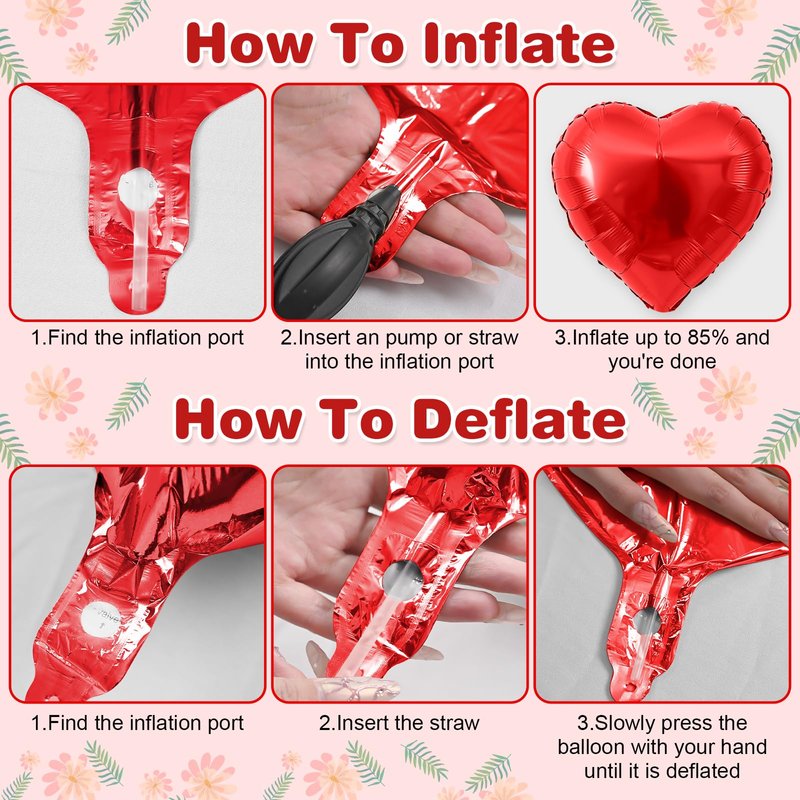 How To Inflate

1.Find the inflation port

2.Insert an pump or straw into the inflation port

3.Inflate up to 85% and you're done

How To Deflate

1.Find the inflation port

2.Insert the straw

3.Slowly press the balloon with your hand until it is deflated