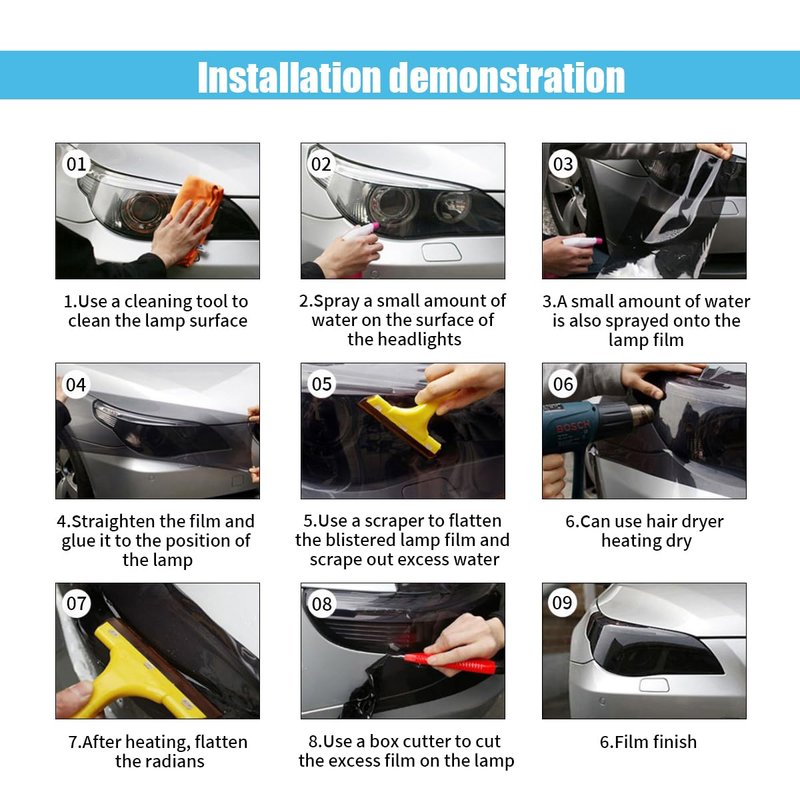 Installation demonstration

01

1.Use a cleaning tool to clean the lamp surface

02

2.Spray a small amount of water on the surface of the headlights

03

3.A small amount of water is also sprayed onto the lamp film

04

4.Straighten the film and glue it to the position of the lamp

05

5.Use a scraper to flatten the blistered lamp film and scrape out excess water

06

BOSCH

6.Can use hair dryer heating dry

07

7.After heating, flatten the radians

08

8.Use a box cutter to cut the excess film on the lamp

09

6.Film finish